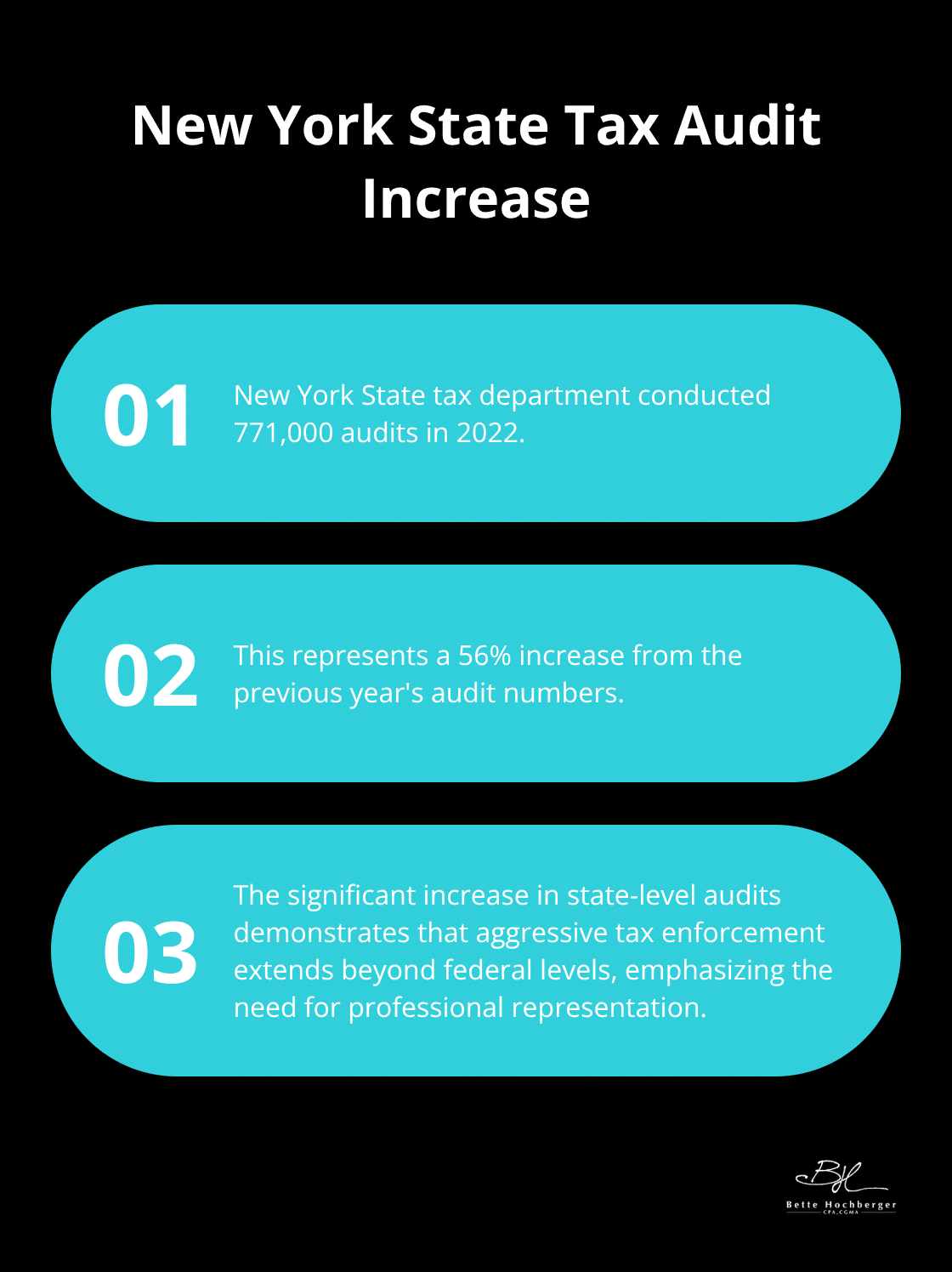 New York State Tax Audit Increase

01 New York State tax department conducted 771,000 audits in 2022.

02 This represents a 56% increase from the previous year's audit numbers.

03 The significant increase in state-level audits demonstrates that aggressive tax enforcement extends beyond federal levels, emphasizing the need for professional representation.

BH
Bette Hochberger
CPA, CGMA