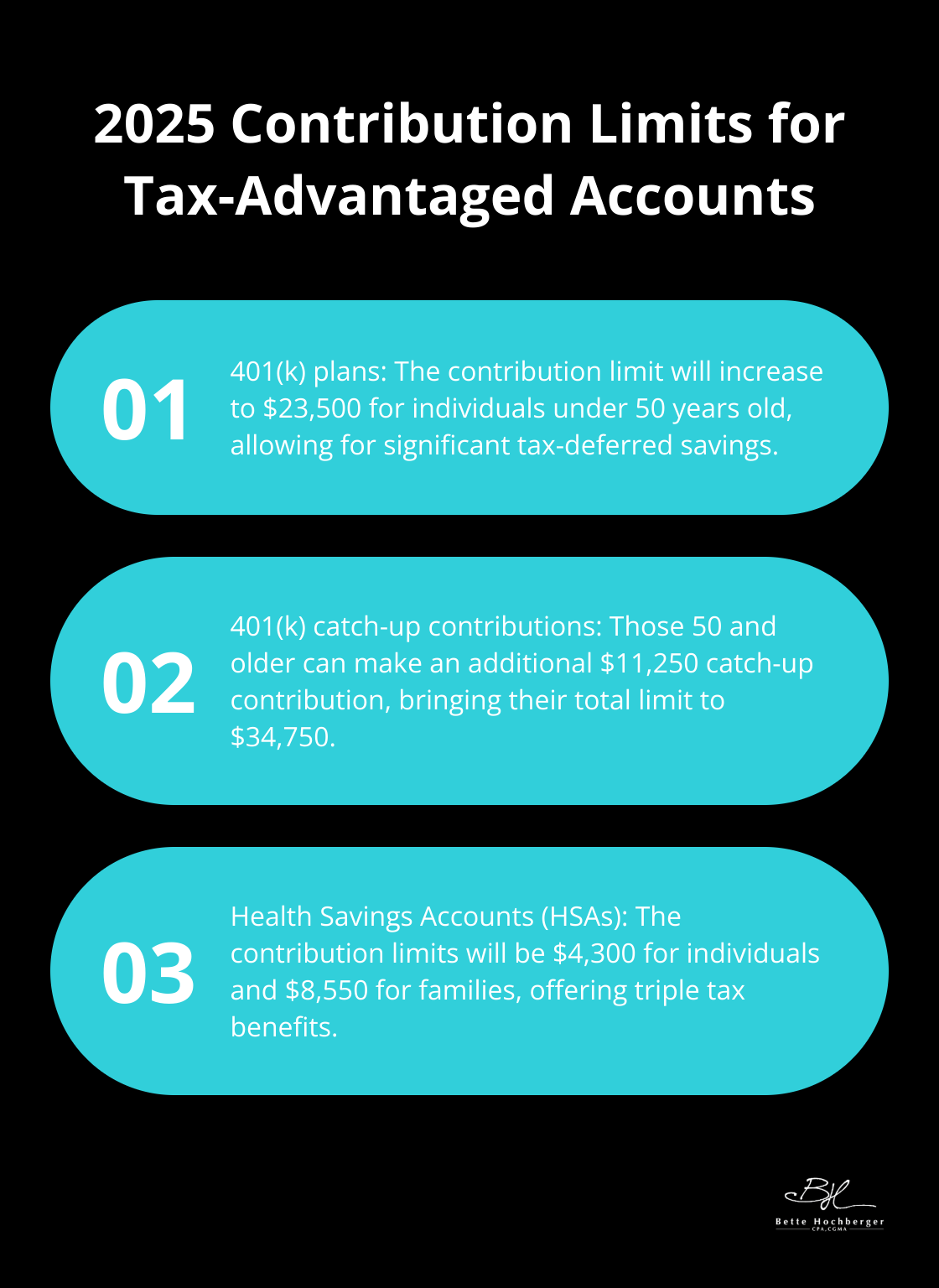 2025 Contribution Limits for Tax-Advantaged Accounts

01

401(k) plans: The contribution limit will increase to \$23,500 for individuals under 50 years old, allowing for significant tax-deferred savings.

02

401(k) catch-up contributions: Those 50 and older can make an additional \$11,250 catch-up contribution, bringing their total limit to \$34,750.

03

Health Savings Accounts (HSAs): The contribution limits will be \$4,300 for individuals and \$8,550 for families, offering triple tax benefits.

BH
Bette Hochberger
CPA, CGMA