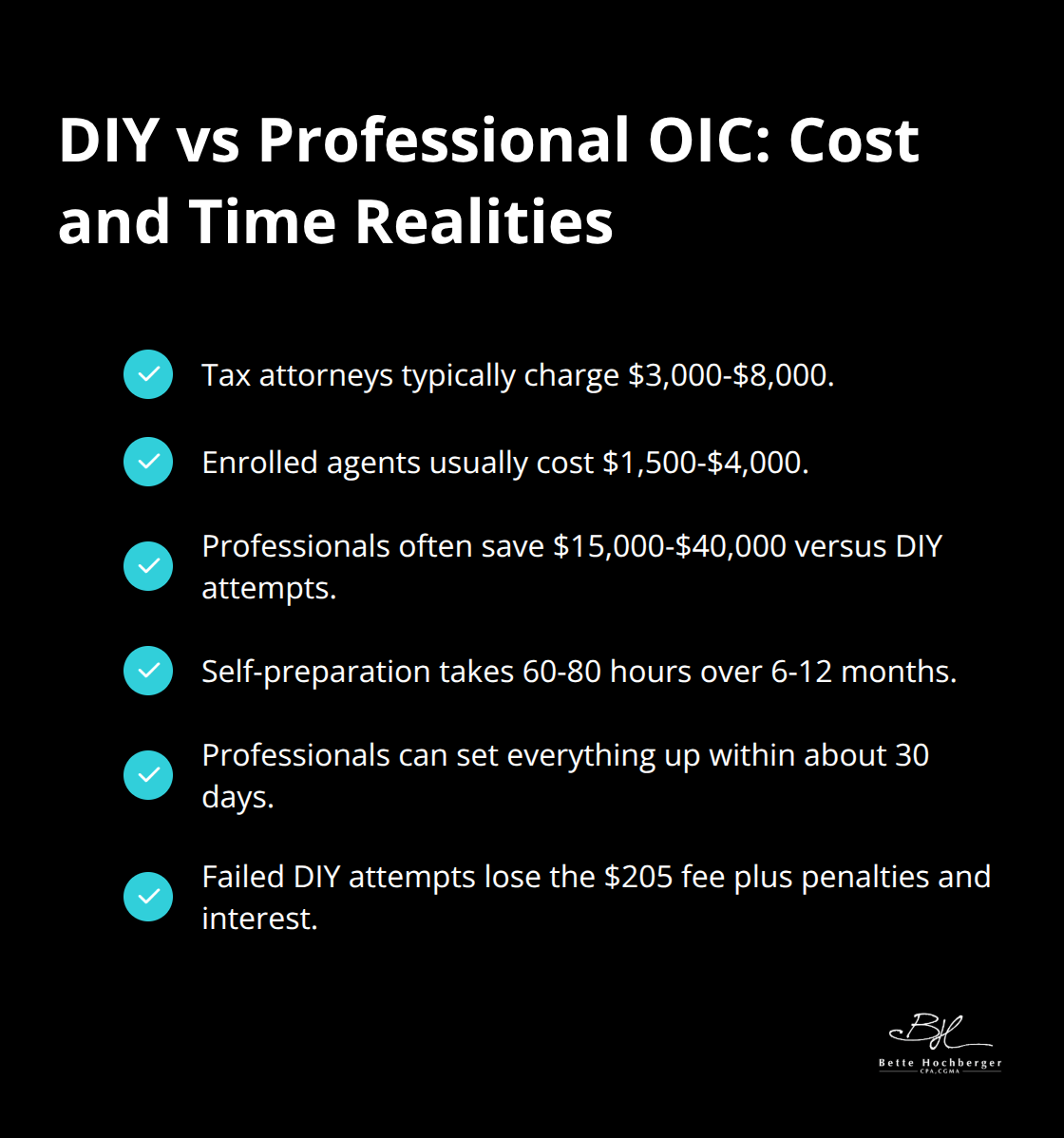 DIY vs Professional OIC: Cost and Time Realities

Tax attorneys typically charge \$3,000-\$8,000.

Enrolled agents usually cost \$1,500-\$4,000.

Professionals often save \$15,000-\$40,000 versus DIY attempts.

Self-preparation takes 60-80 hours over 6-12 months.

Professionals can set everything up within about 30 days.

Failed DIY attempts lose the \$205 fee plus penalties and interest.

BH
Bette Hochberger
CPA, CGMA