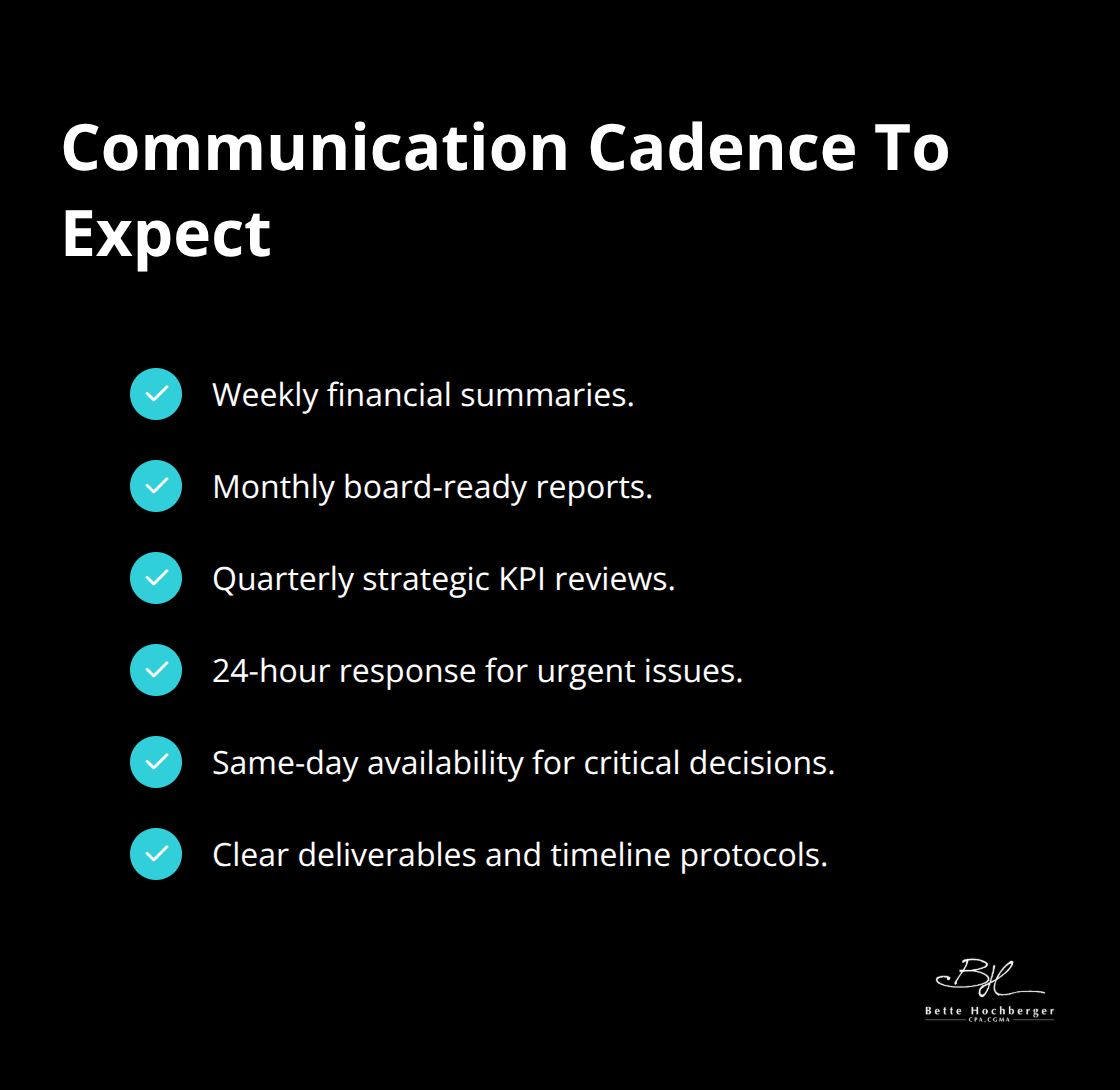 Communication Cadence To Expect

Weekly financial summaries.

Monthly board-ready reports.

Quarterly strategic KPI reviews.

24-hour response for urgent issues.

Same-day availability for critical decisions.

Clear deliverables and timeline protocols.

BH
Bette Hochberger
CPA, CGMA