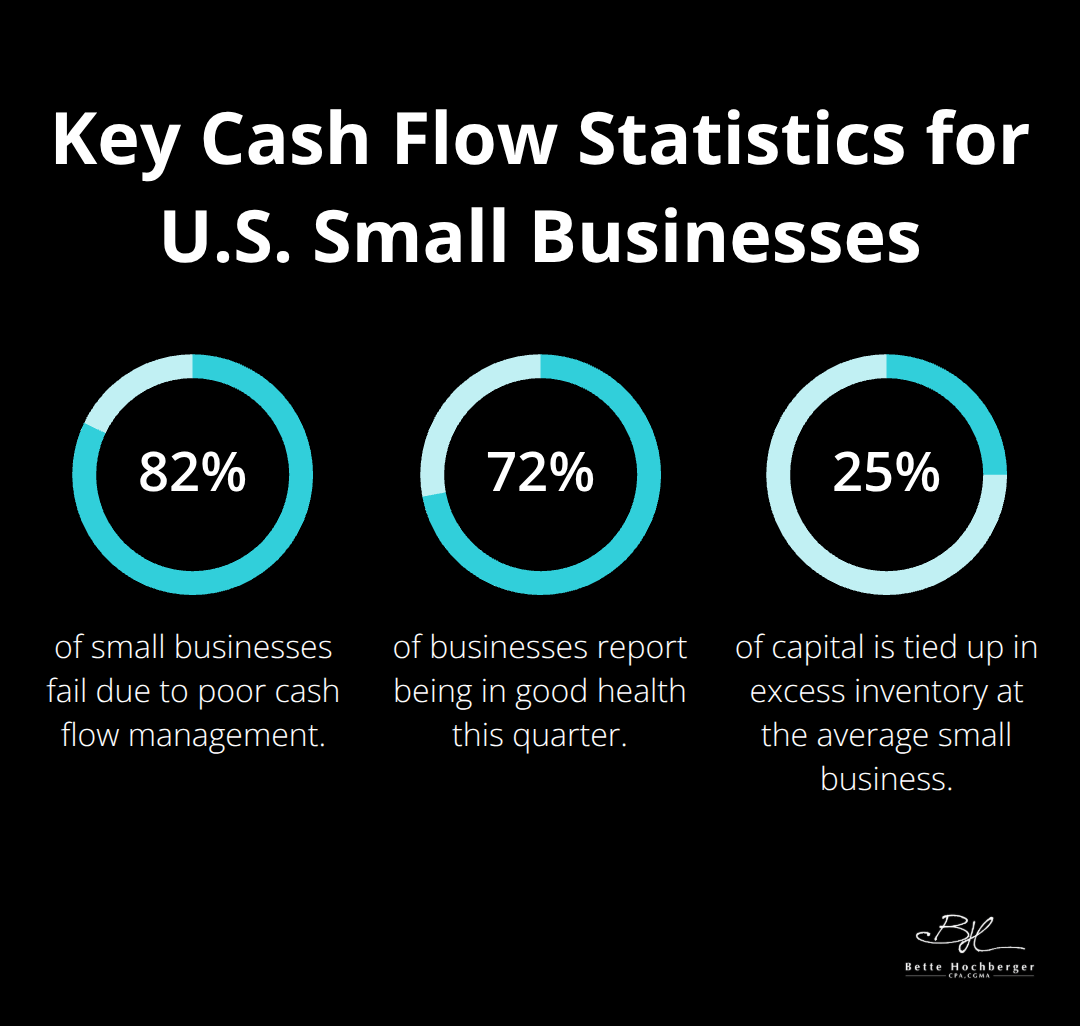 Key Cash Flow Statistics for U.S. Small Businesses

82%

of small businesses fail due to poor cash flow management.

72%

of businesses report being in good health this quarter.

25%

of capital is tied up in excess inventory at the average small business.

BH
Bette Hochberger
CPA, CGMA